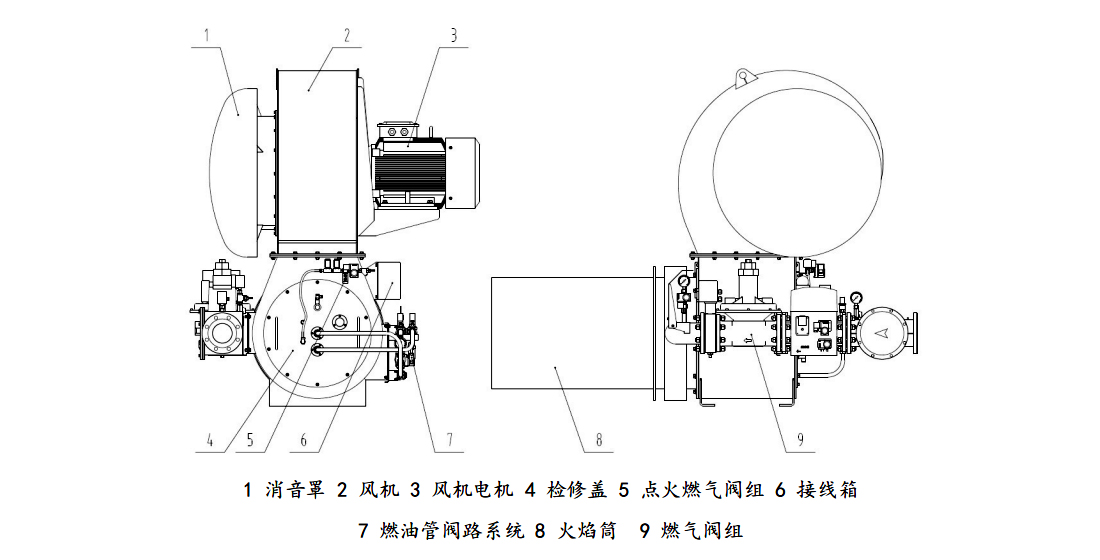 1
2
3
4
5
6
7
8
9

1 消音罩 2 风机 3 风机电机 4 检修盖 5 点火燃气阀组 6 接线箱

7 燃油管阀路系统 8 火焰筒 9 燃气阀组